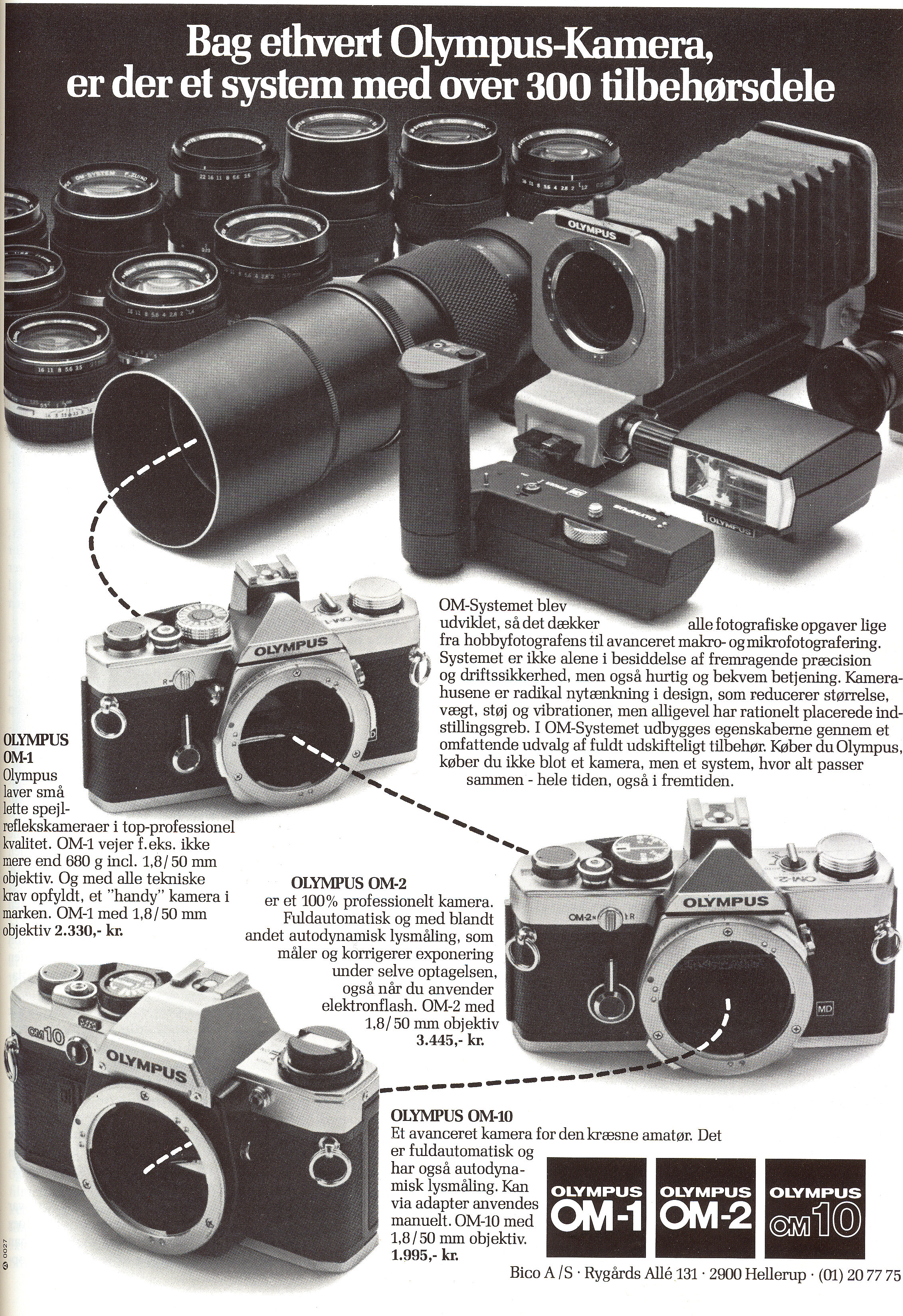 Bag ethvert Olympus-Kamera, er der et system med over 300 tilbehørsdele

OLYMPUS

OLYMPUS

OLYMPUS

OM-Systemet blev udviklet, så det dækker alle fotografiske opgaver lige fra hobbyfotografens til avanceret makro- og mikrofotografering. Systemet er ikke alene i besiddelse af fremragende præcision og driftssikkerhed, men også hurtig og bekvem betjening. Kamerahusene er radikal nytænkning i design, som reducerer størrelse, vægt, støj og vibrationer, men alligevel har rationelt placerede indstillingsgreb. I OM-Systemet udbygges egenskaberne gennem et omfattende udvalg af fuldt udskifteligt tilbehør. Køber du Olympus, køber du ikke blot et kamera, men et system, hvor alt passer sammen - hele tiden, også i fremtiden.

OLYMPUS OM-1
Olympus laver små lette spejlreflekskameraer i top-professionel kvalitet. OM-1 vejer f.eks. ikke mere end 680 g incl. 1,8/50 mm objektiv. Og med alle tekniske krav opfyldt, et "handy" kamera i marken. OM-1 med 1,8/50 mm objektiv 2.330,- kr.

OLYMPUS OM-2
er et 100% professionelt kamera. Fuldautomatisk og med blandt andet autodynamisk lysmåling, som måler og korrigerer exponering under selve optagelsen, også når du anvender elektronflash. OM-2 med 1,8/50 mm objektiv 3.445,- kr.

OLYMPUS

OM-2

MD

OM10

OLYMPUS

OLYMPUS OM-10
Et avanceret kamera for den kræsne amatør. Det er fuldautomatisk og har også autodynamisk lysmåling. Kan via adapter anvendes manuelt. OM-10 med 1,8/50 mm objektiv. 1.995,- kr.

OLYMPUS OM-1

OLYMPUS OM-2

OLYMPUS OM10

Bico A/S · Rygårds Allé 131 · 2900 Hellerup · (01) 20 77 75

0027